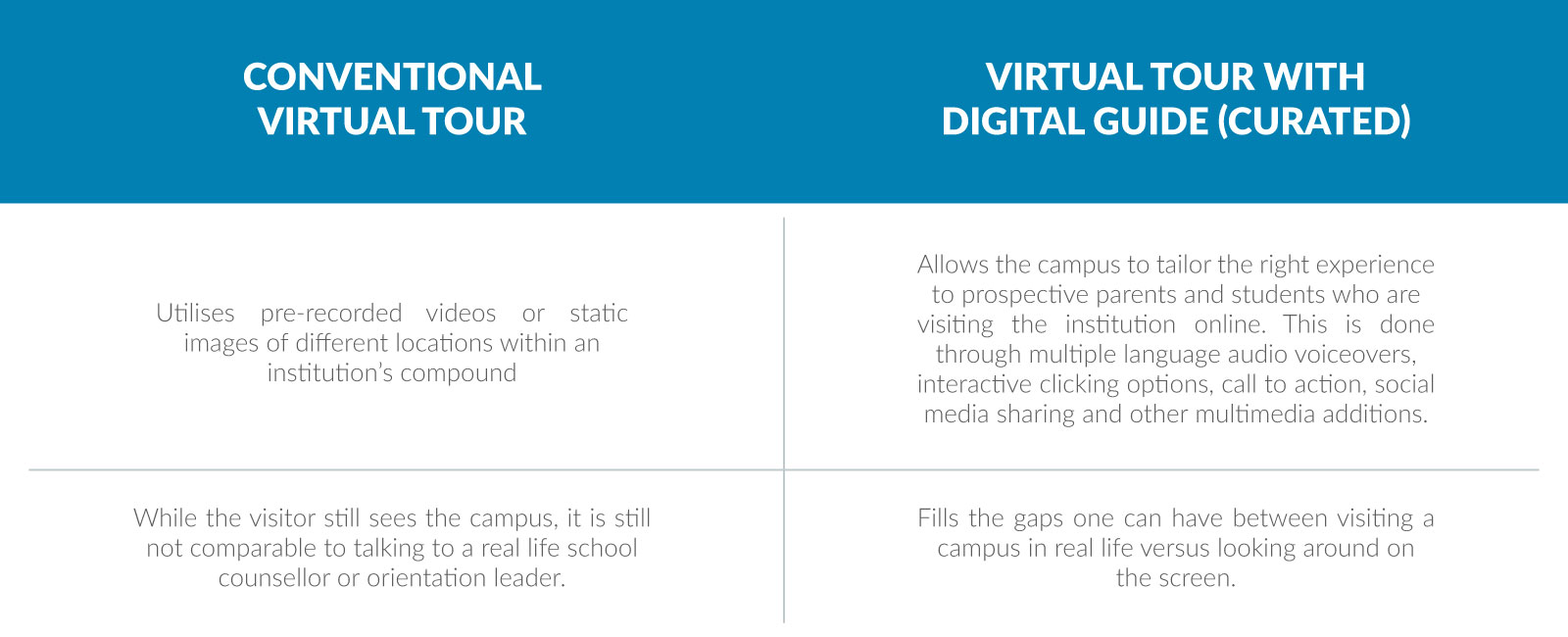 | CONVENTIONAL VIRTUAL TOUR | VIRTUAL TOUR WITH DIGITAL GUIDE (CURATED) |
|---|---|
| Utilises pre-recorded videos or static images of different locations within an institution's compound | Allows the campus to tailor the right experience to prospective parents and students who are visiting the institution online. This is done through multiple language audio voiceovers, interactive clicking options, call to action, social media sharing and other multimedia additions. |
| While the visitor still sees the campus, it is still not comparable to talking to a real life school counsellor or orientation leader. | Fills the gaps one can have between visiting a campus in real life versus looking around on the screen. |