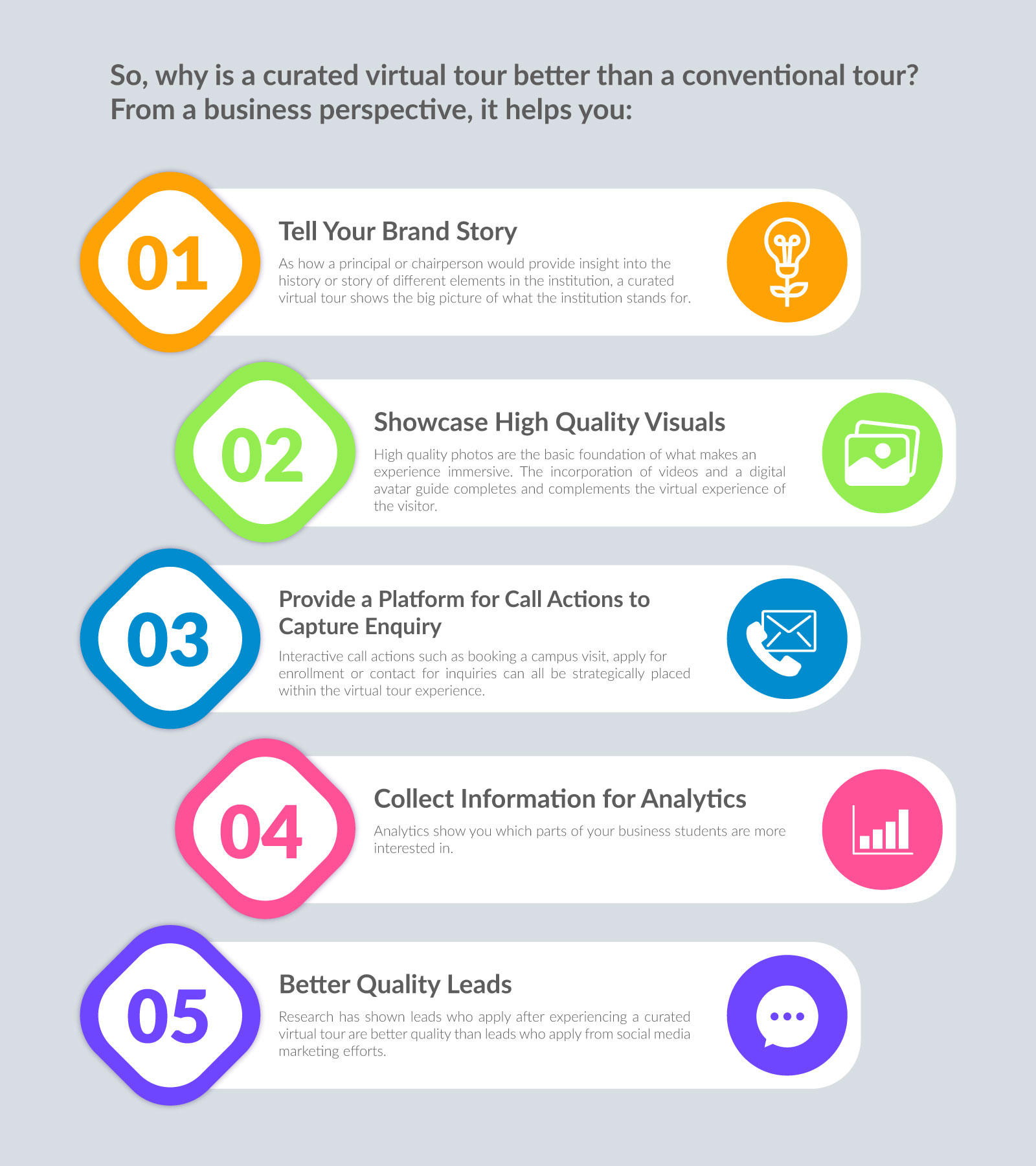 So, why is a curated virtual tour better than a conventional tour? From a business perspective, it helps you:

01

Tell Your Brand Story

As how a principal or chairperson would provide insight into the history or story of different elements in the institution, a curated virtual tour shows the big picture of what the institution stands for.

02

Showcase High Quality Visuals

High quality photos are the basic foundation of what makes an experience immersive. The incorporation of videos and a digital avatar guide completes and complements the virtual experience of the visitor.

03

Provide a Platform for Call Actions to Capture Enquiry

Interactive call actions such as booking a campus visit, apply for enrollment or contact for inquiries can all be strategically placed within the virtual tour experience.

04

Collect Information for Analytics

Analytics show you which parts of your business students are more interested in.

05

Better Quality Leads

Research has shown leads who apply after experiencing a curated virtual tour are better quality than leads who apply from social media marketing efforts.