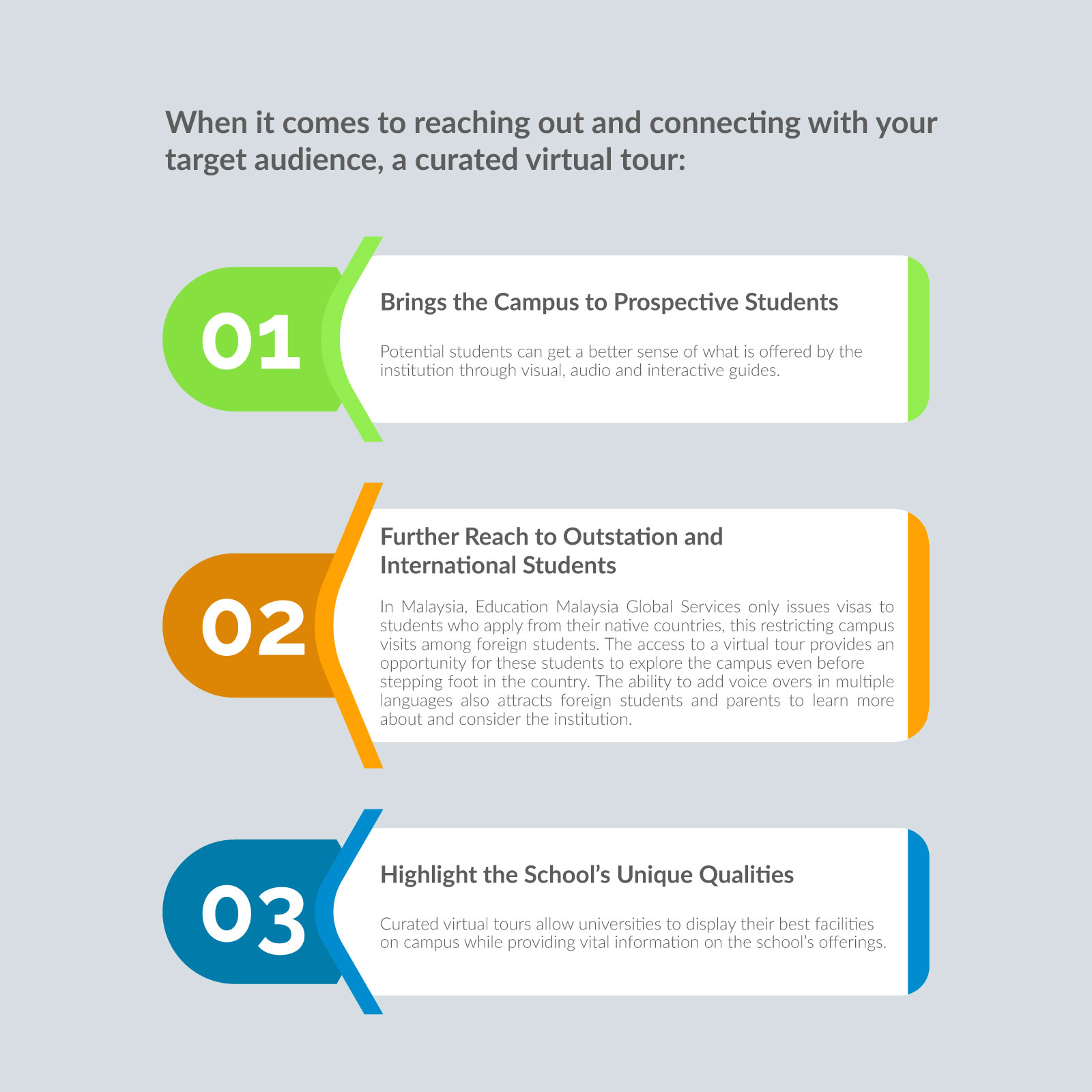 When it comes to reaching out and connecting with your target audience, a curated virtual tour:

01

Brings the Campus to Prospective Students

Potential students can get a better sense of what is offered by the institution through visual, audio and interactive guides.

02

Further Reach to Outstation and International Students

In Malaysia, Education Malaysia Global Services only issues visas to students who apply from their native countries, this restricting campus visits among foreign students. The access to a virtual tour provides an opportunity for these students to explore the campus even before stepping foot in the country. The ability to add voice overs in multiple languages also attracts foreign students and parents to learn more about and consider the institution.

03

Highlight the School's Unique Qualities

Curated virtual tours allow universities to display their best facilities on campus while providing vital information on the school's offerings.