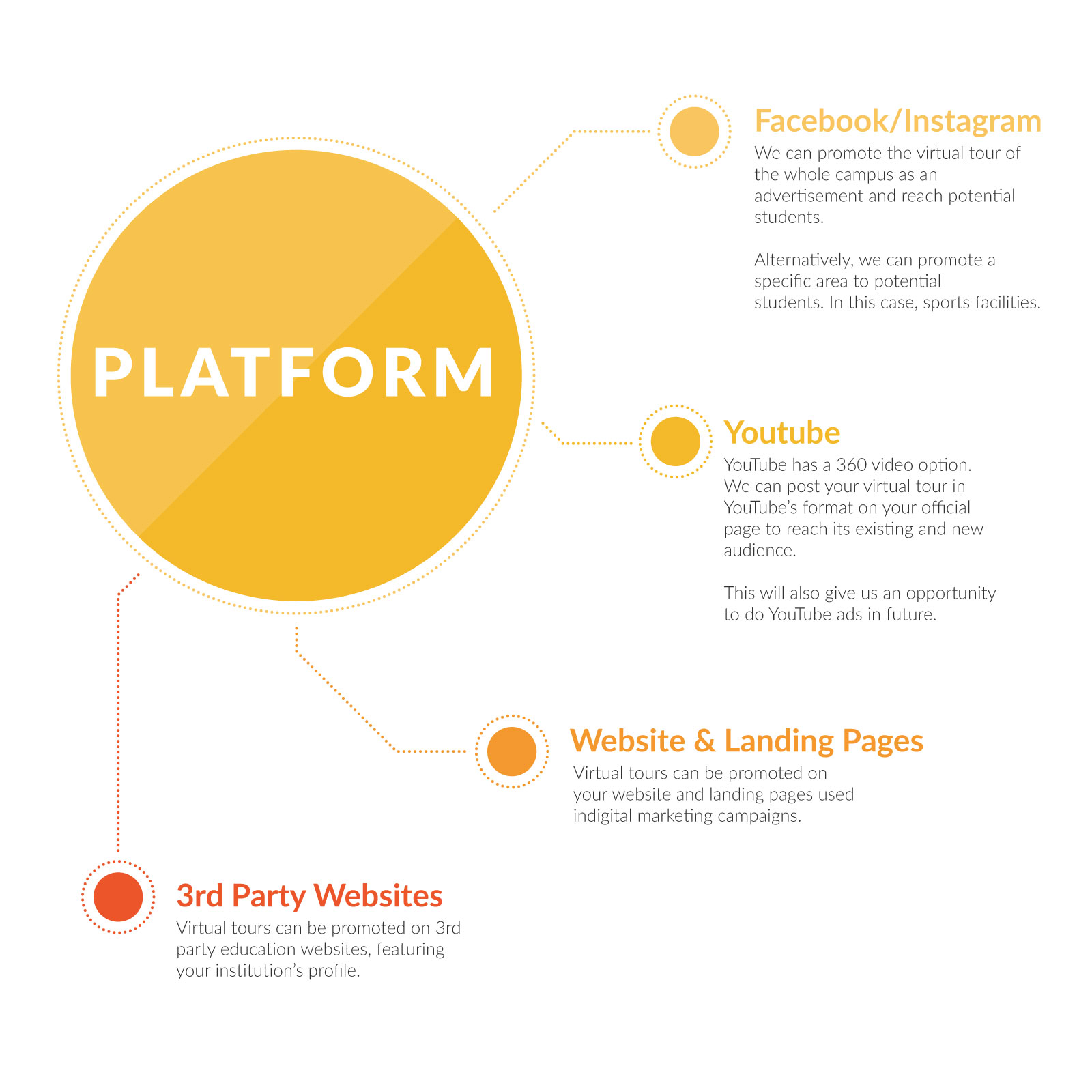 PLATFORM

Facebook/Instagram
We can promote the virtual tour of the whole campus as an advertisement and reach potential students.

Alternatively, we can promote a specific area to potential students. In this case, sports facilities.

Youtube
YouTube has a 360 video option. We can post your virtual tour in YouTube's format on your official page to reach its existing and new audience.

This will also give us an opportunity to do YouTube ads in future.

Website & Landing Pages
Virtual tours can be promoted on your website and landing pages used indigital marketing campaigns.

3rd Party Websites
Virtual tours can be promoted on 3rd party education websites, featuring your institution's profile.